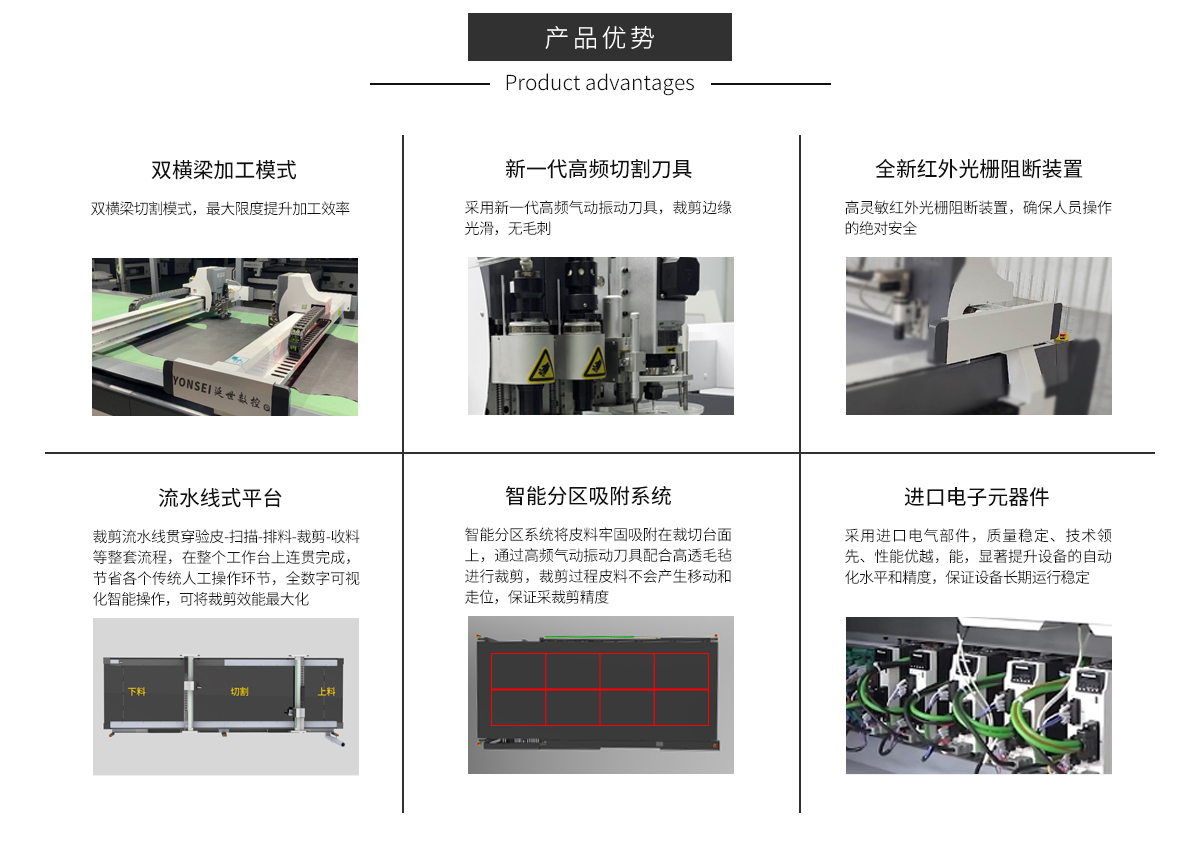 产品优势

Product advantages

双横梁加工模式

双横梁切割模式，最大限度提升加工效率

YONSEI 延世数控

新一代高频切割刀具

采用新一代高频气动振动刀具，裁剪边缘光滑，无毛刺

全新红外光栅阻断装置

高灵敏红外光栅阻断装置，确保人员操作的绝对安全

流水线式平台

裁剪流水线贯穿验皮-扫描-排料-裁剪-收料等整套流程，在整个工作台上连贯完成，节省各个传统人工操作环节，全数字可视化智能操作，可将裁剪效能最大化

下料 切割 上料

智能分区吸附系统

智能分区系统将皮料牢固吸附在裁切台面上，通过高频气动振动刀具配合高透毛毡进行裁剪，裁剪过程皮料不会产生移动和走位，保证采裁剪精度

进口电子元器件

采用进口电气部件，质量稳定、技术领先、性能优越，能，显著提升设备的自动化水平和精度，保证设备长期运行稳定